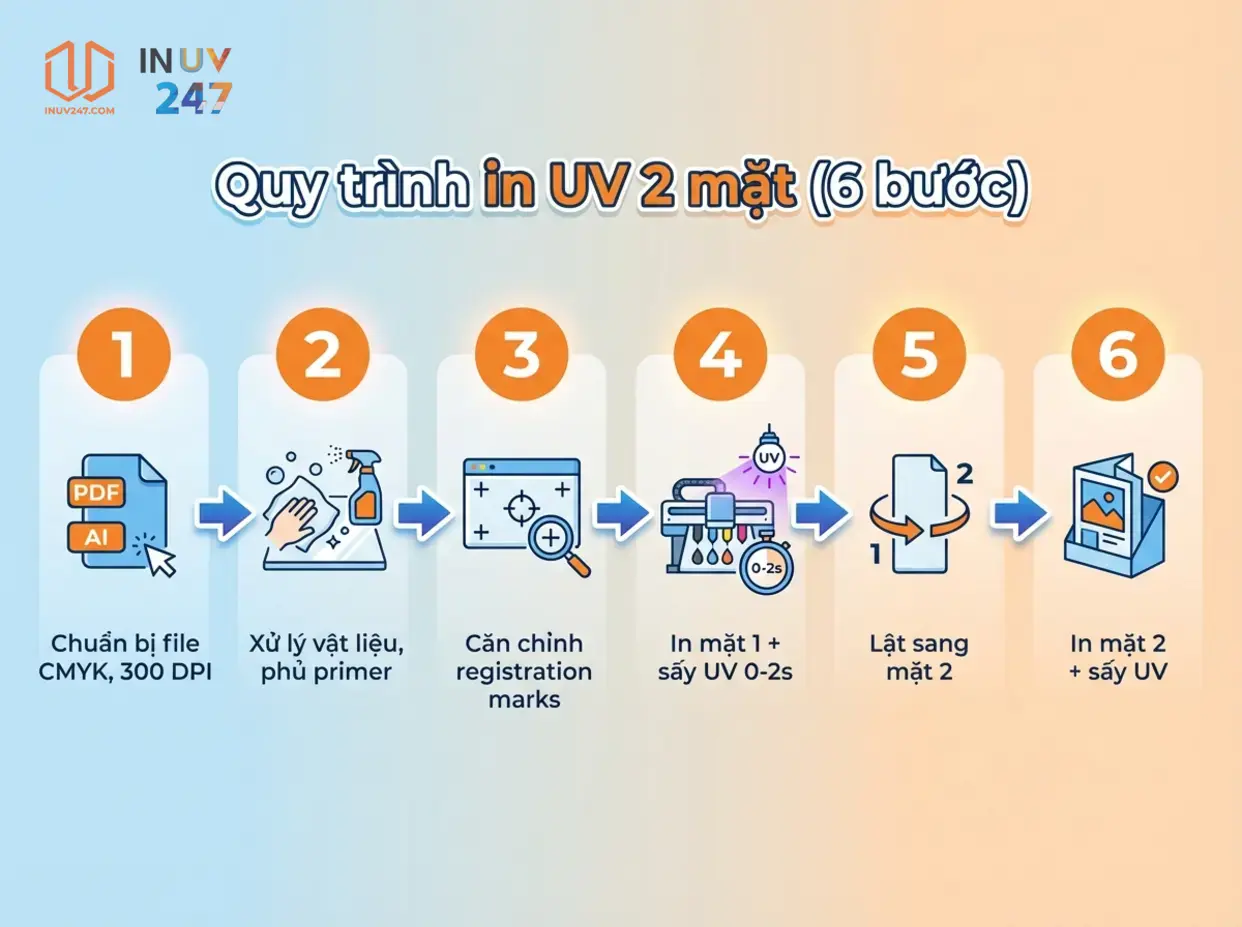 INUV247.COM
IN UV 247

Quy trình in UV 2 mặt (6 bước)

1
PDF
AI
Chuẩn bị file CMYK, 300 DPI

2
Xử lý vật liệu, phủ primer

3
Căn chỉnh registration marks

4
UV
0-2s
In mặt 1 + sấy UV 0-2s

5
2
1
Lật sang mặt 2

6
In mặt 2 + sấy UV