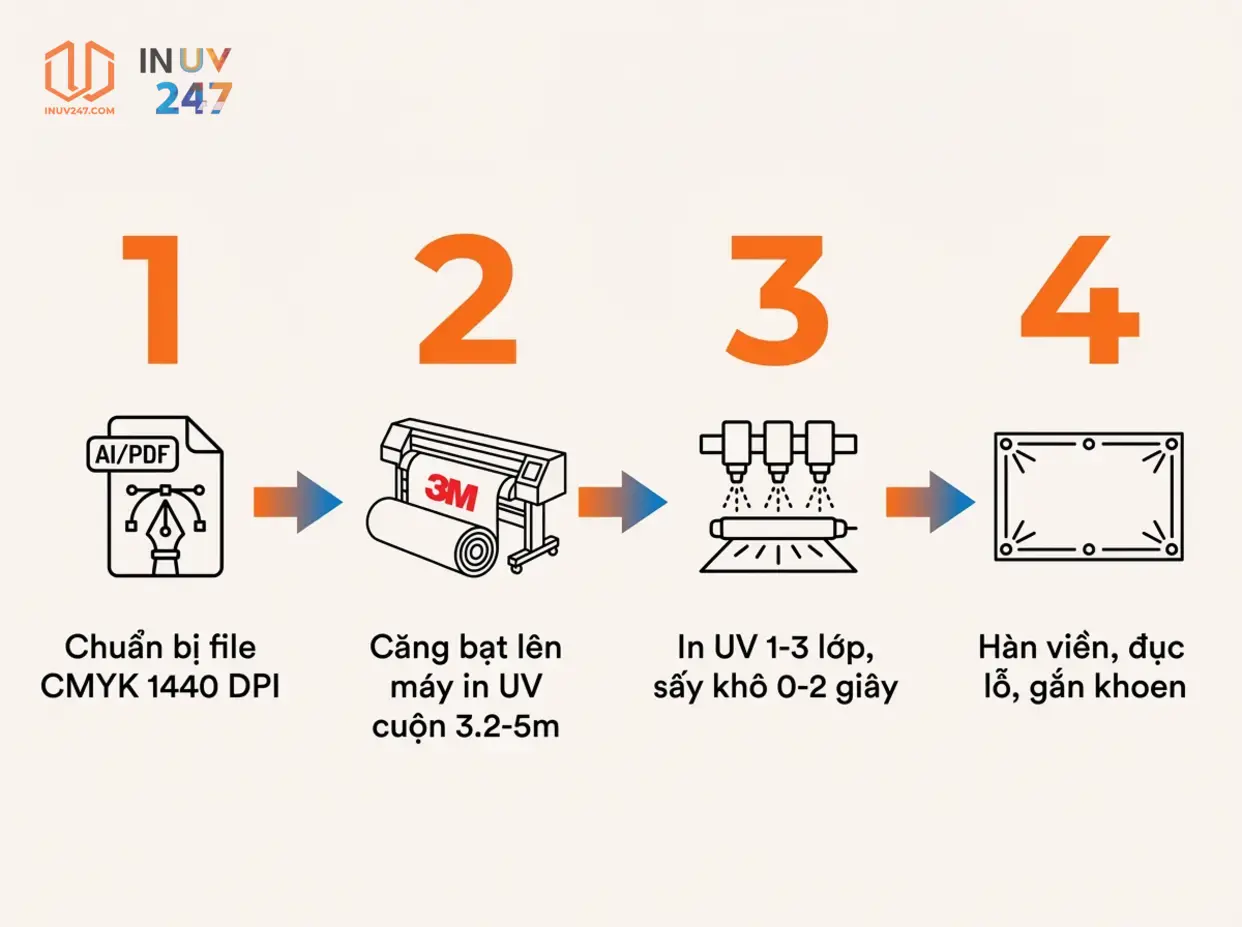 INUV247.COM

IN UV
247

1

AI/PDF

Chuẩn bị file CMYK 1440 DPI

2

3M

Căng bạt lên máy in UV cuộn 3.2-5m

3

In UV 1-3 lớp, sấy khô 0-2 giây

4

Hàn viền, đục lỗ, gắn khoen